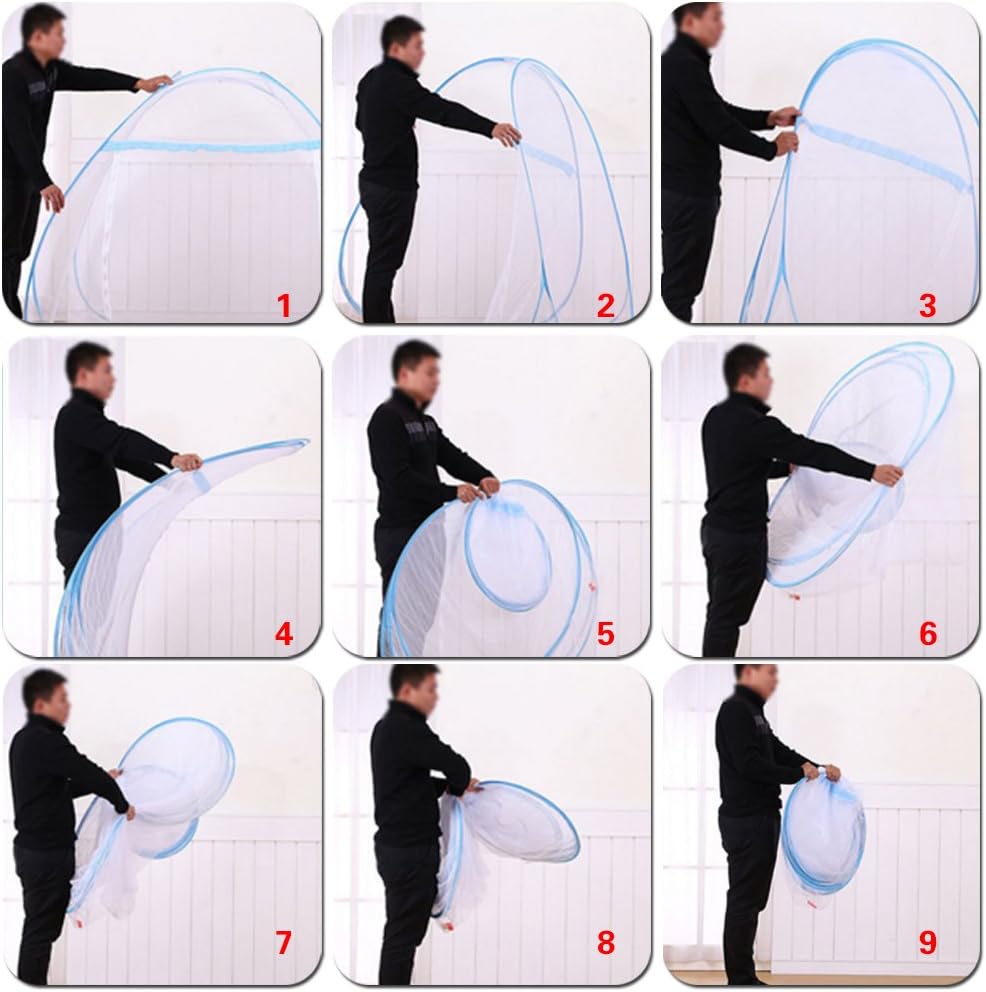 1

2

3

4

5

6

7

8

9